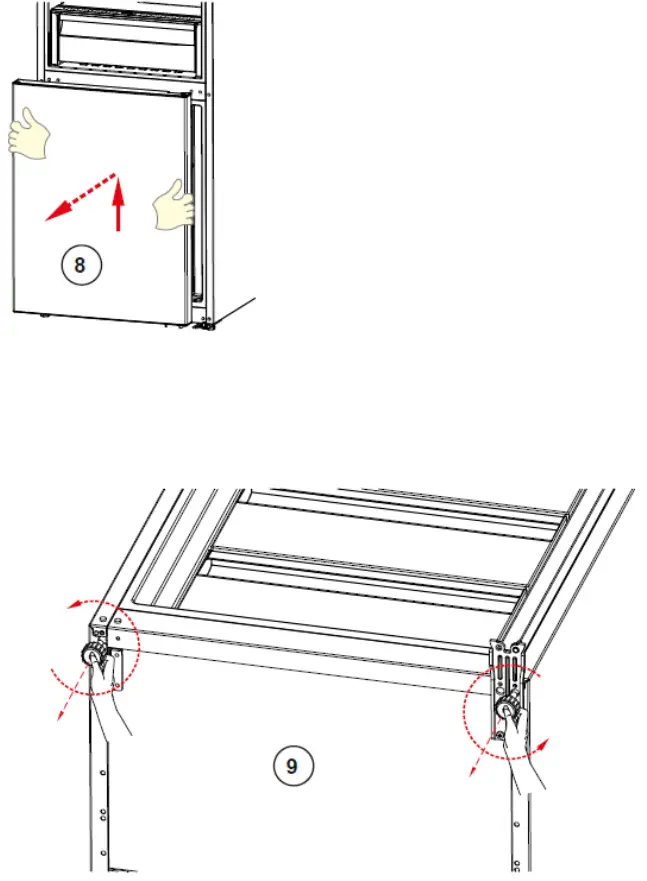 8

9