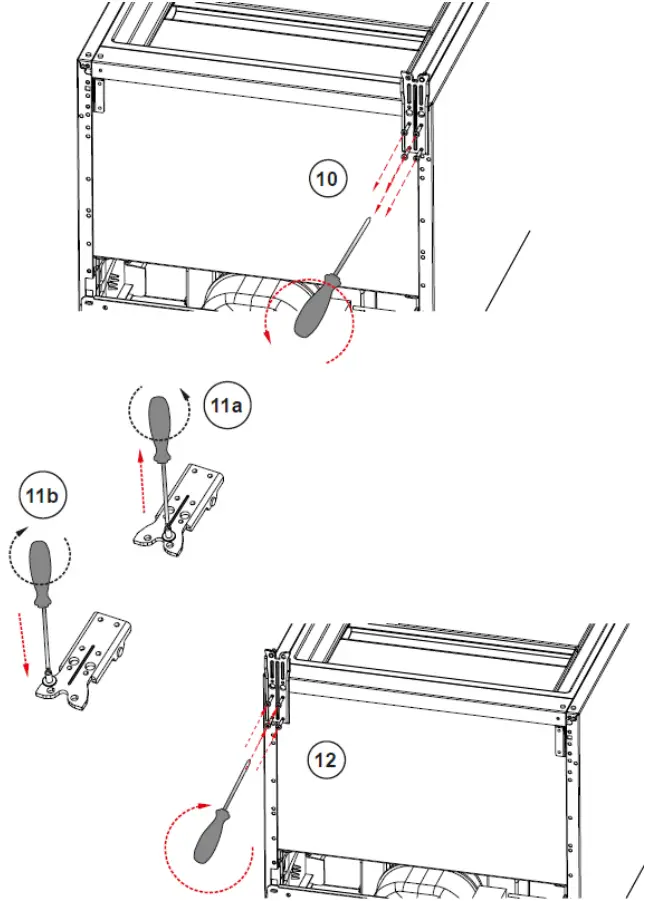 10

11a

11b

12