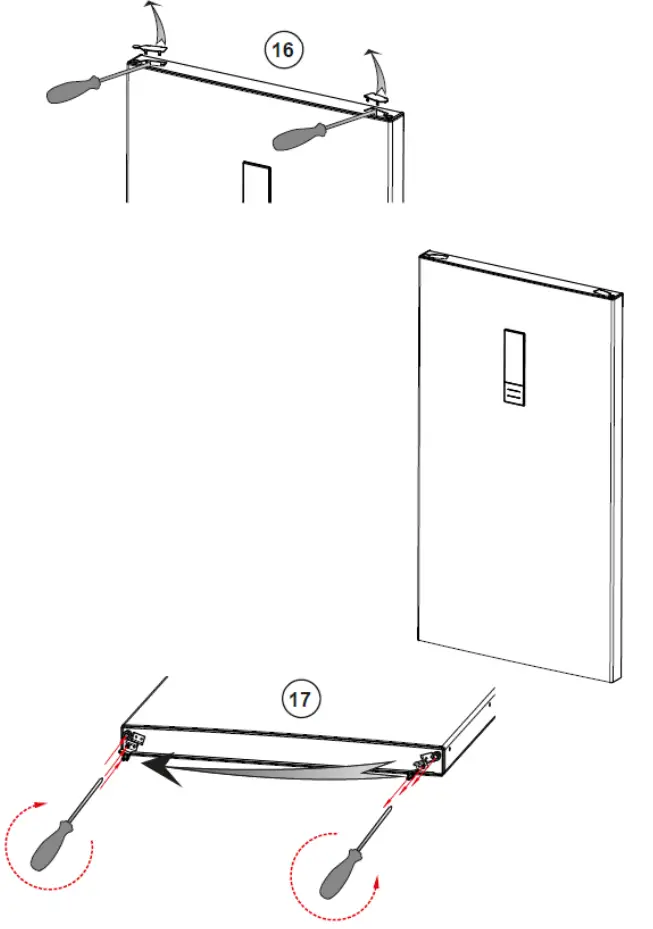 16

17