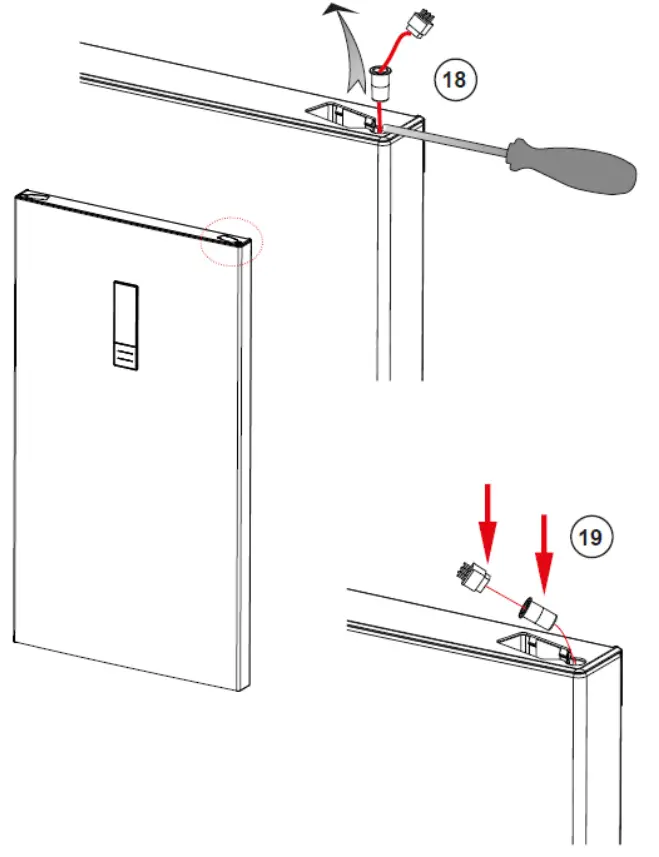 18

19