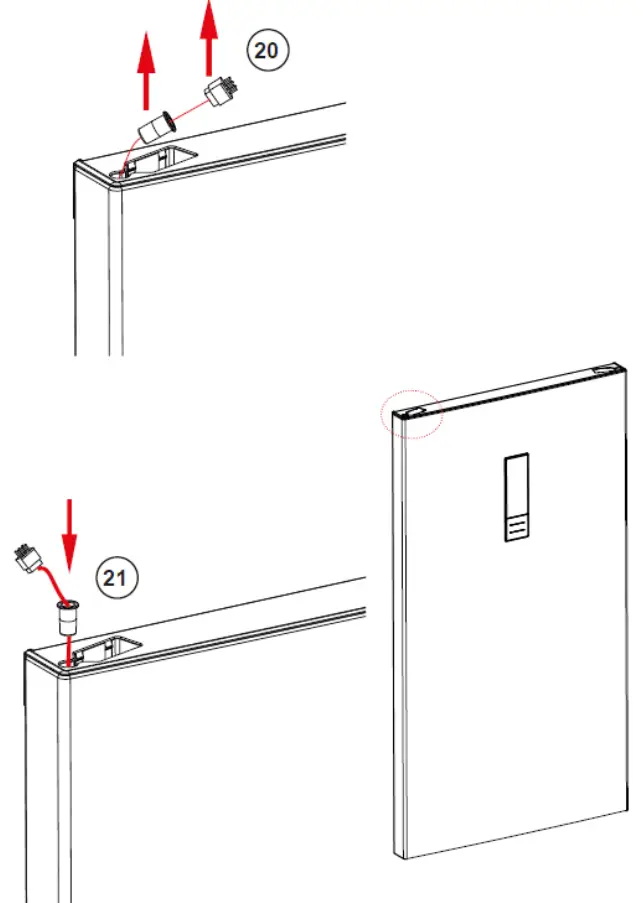 20

21