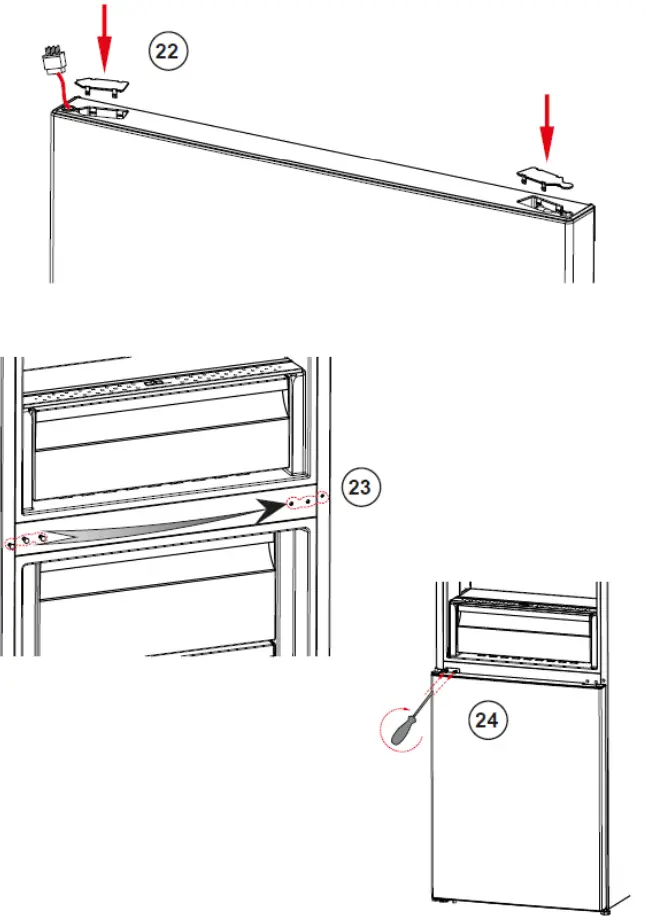 22

23

24