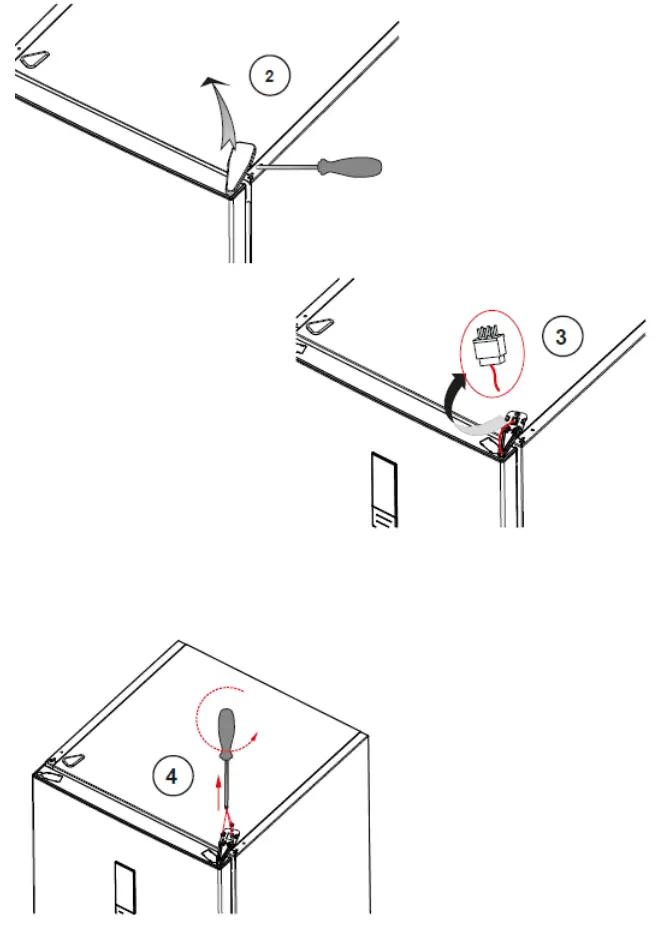 2

3

4