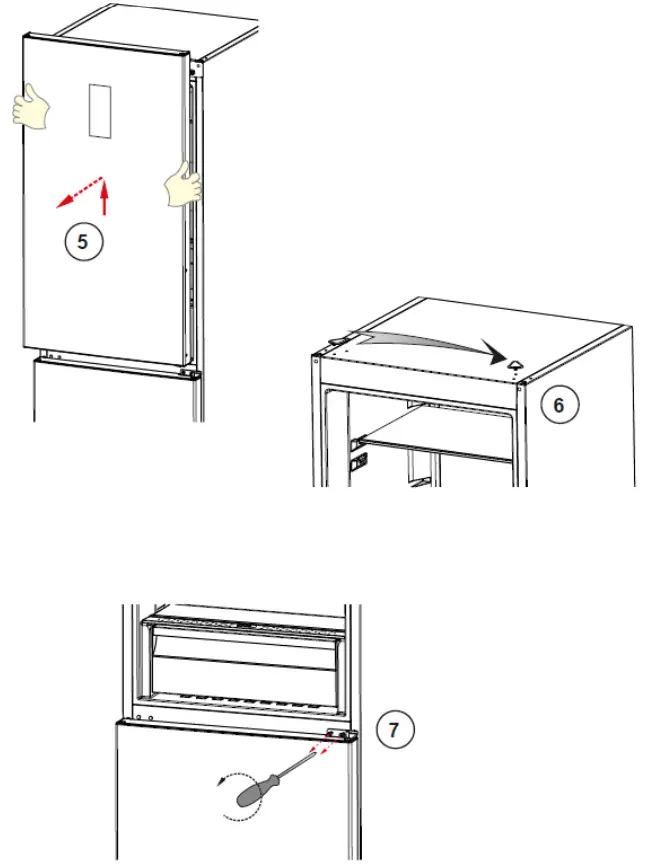 5

6

7