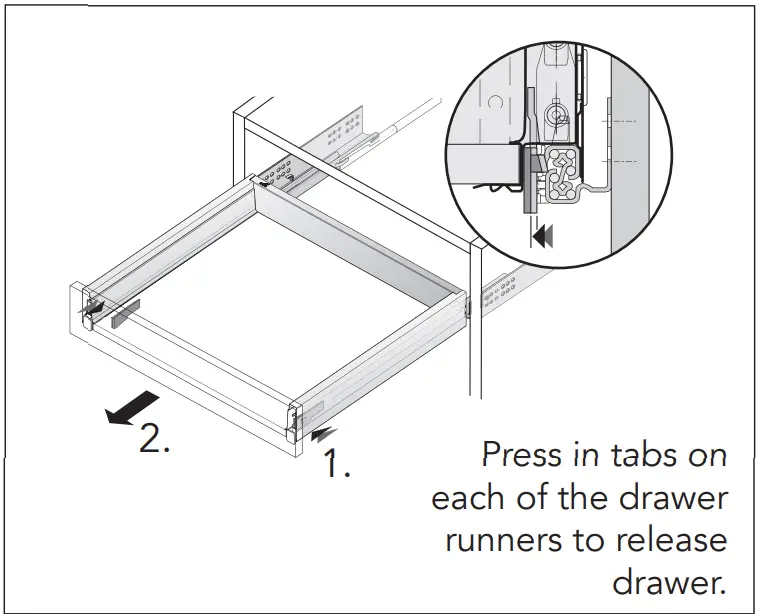 2.

1.

Press in tabs on each of the drawer runners to release drawer.