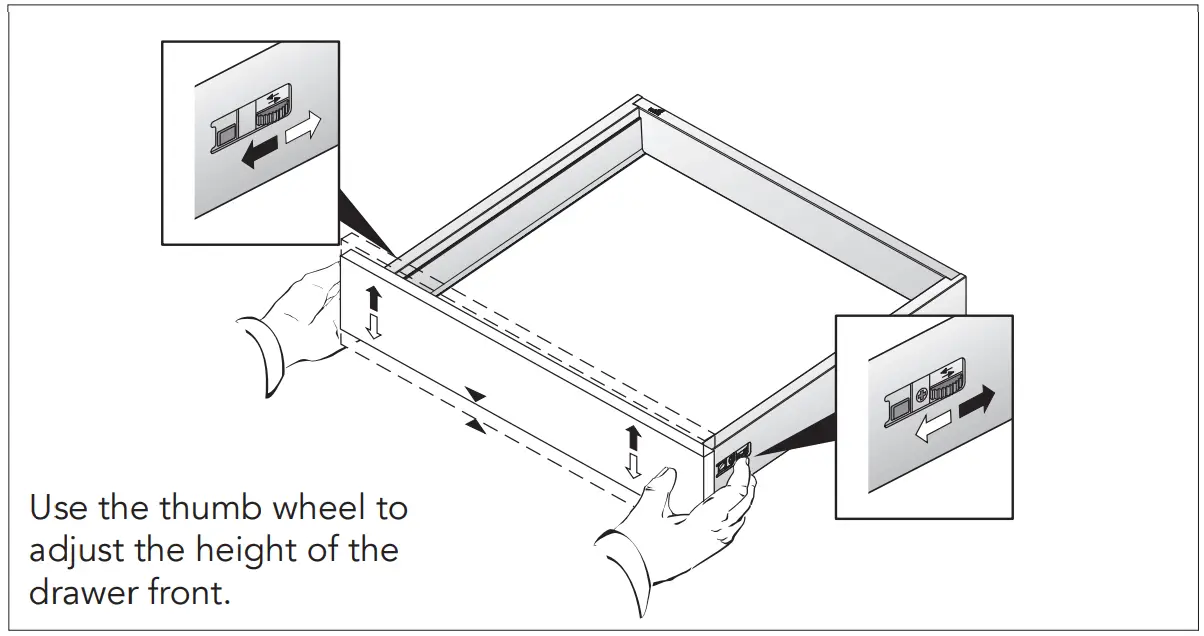 Use the thumb wheel to adjust the height of the drawer front.