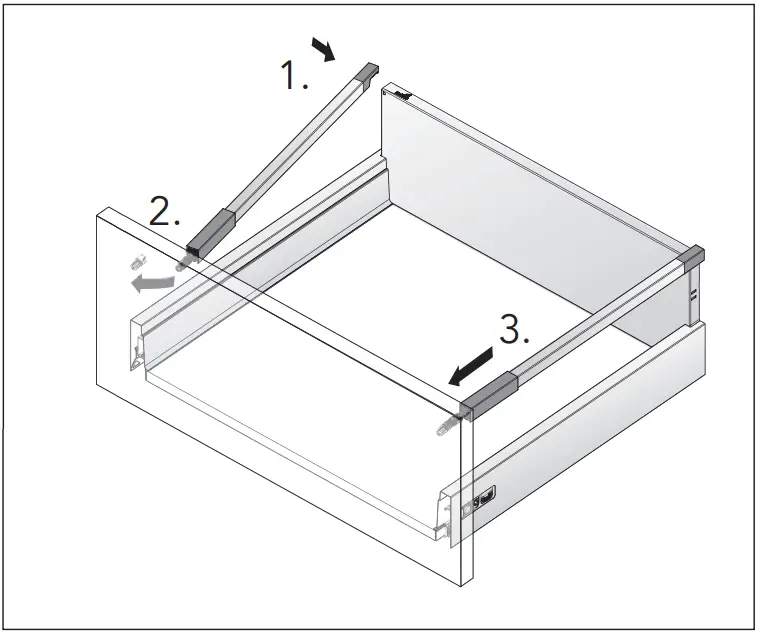 1.

2.

3.