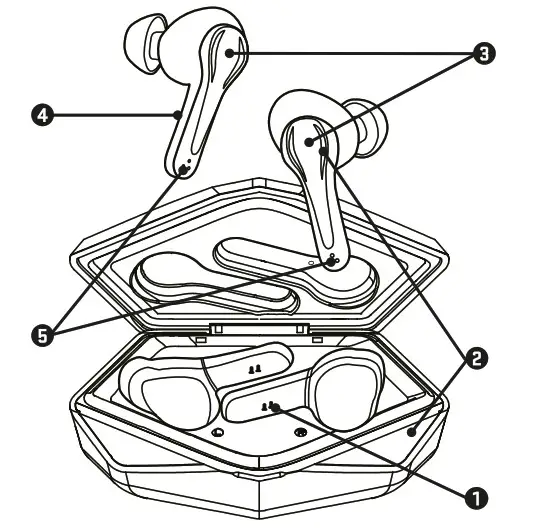 3
4
5
2
1