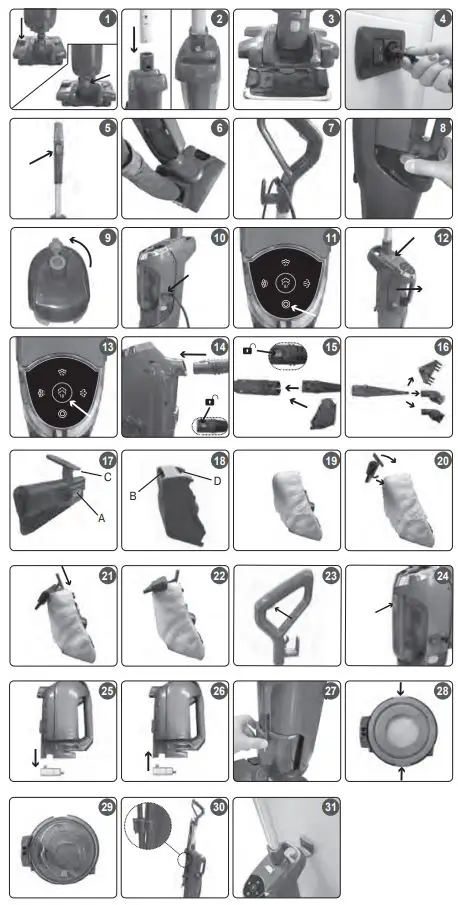 1
2
3
4
5
6
7
8
9
10
11
12
13
14
15
16
17
C
A
18
B
D
19
20
21
22
23
24
25
26
27
28
29
30
31