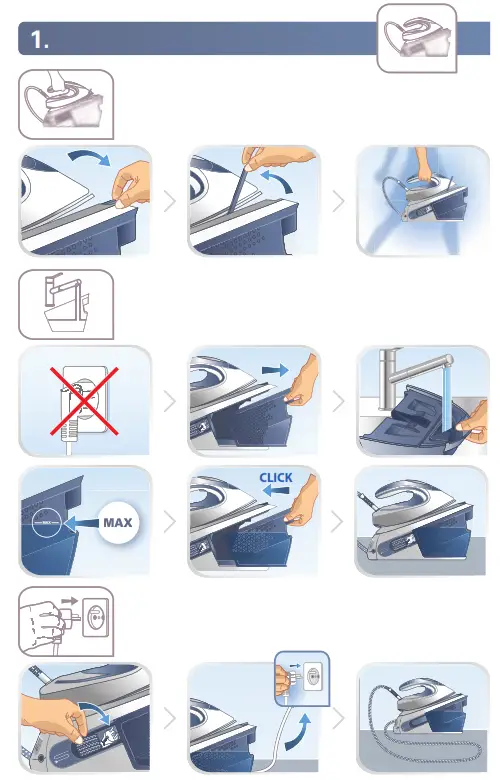 1.

MAX

MAX

CLICK