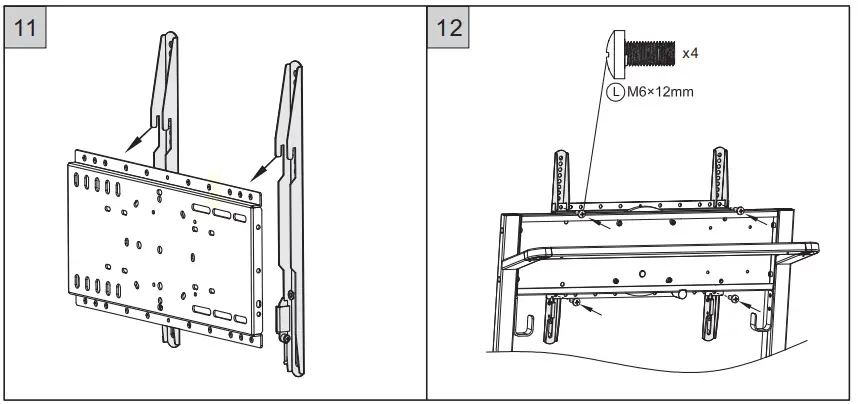 11

12

x4

L M6×12mm