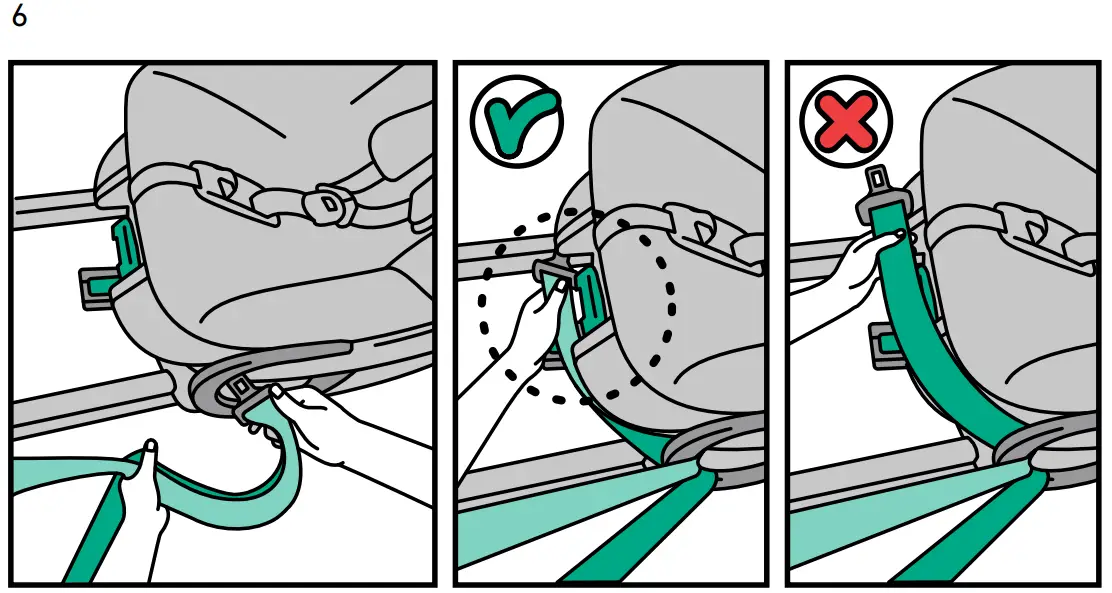 6