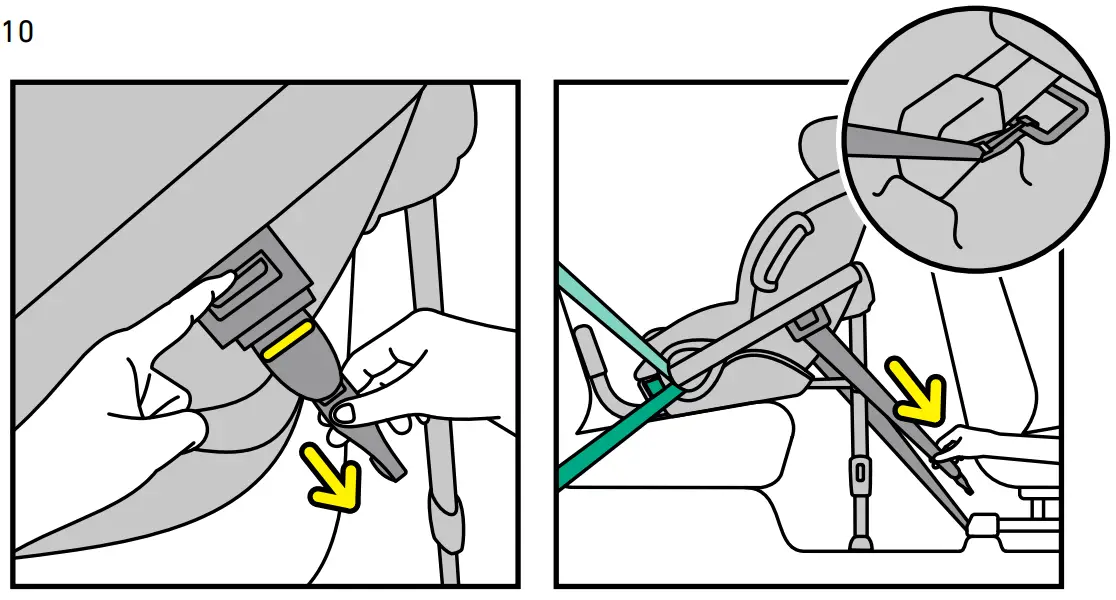 10