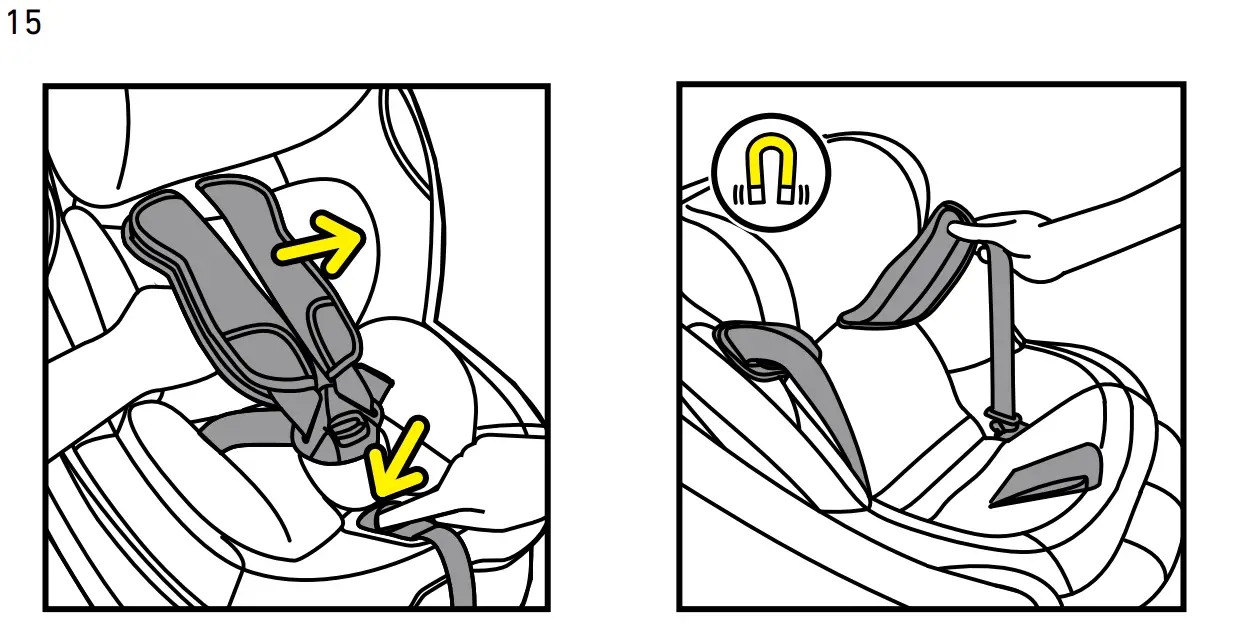 15