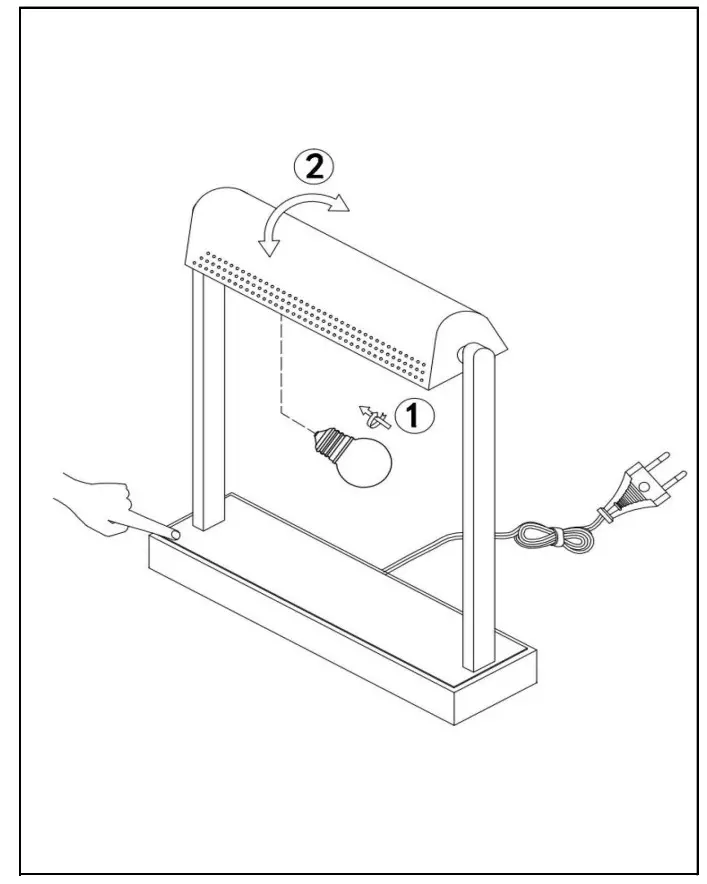 2

1