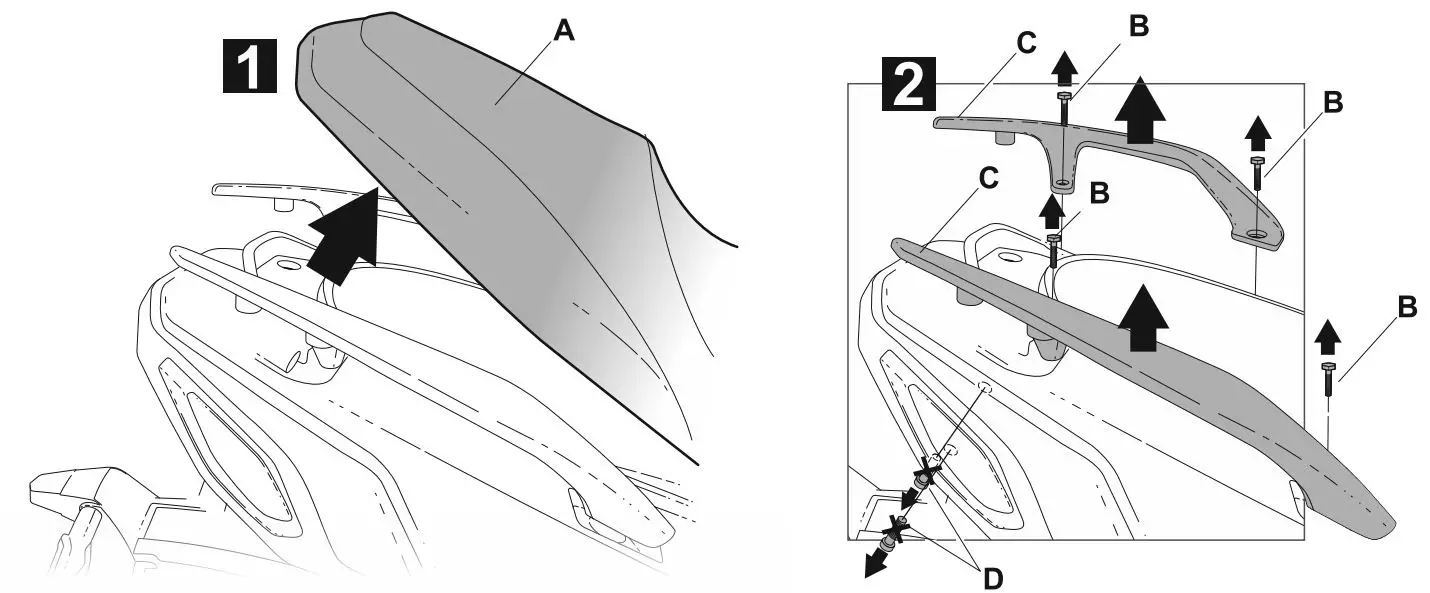 1

A

2

C

B

B

C

B

B

D