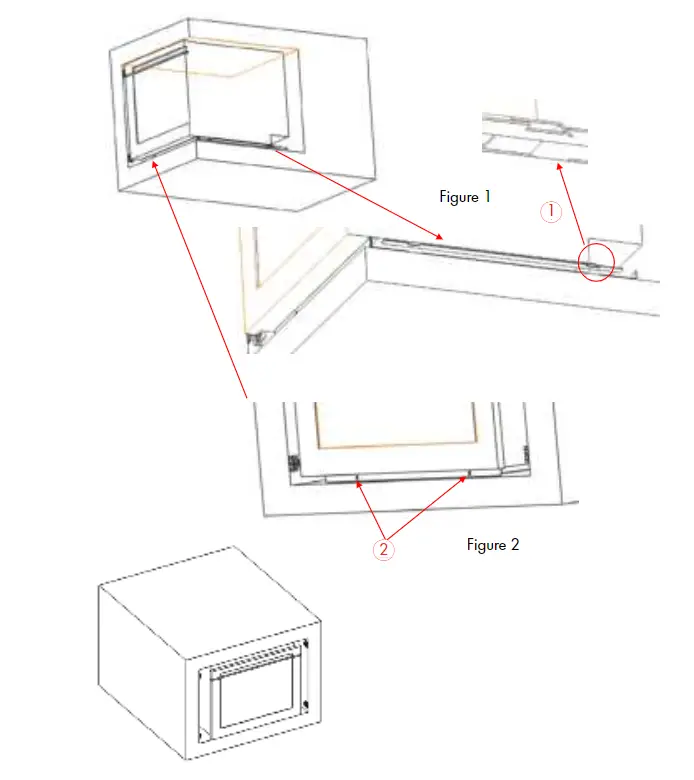 Figure 1

1

2

Figure 2