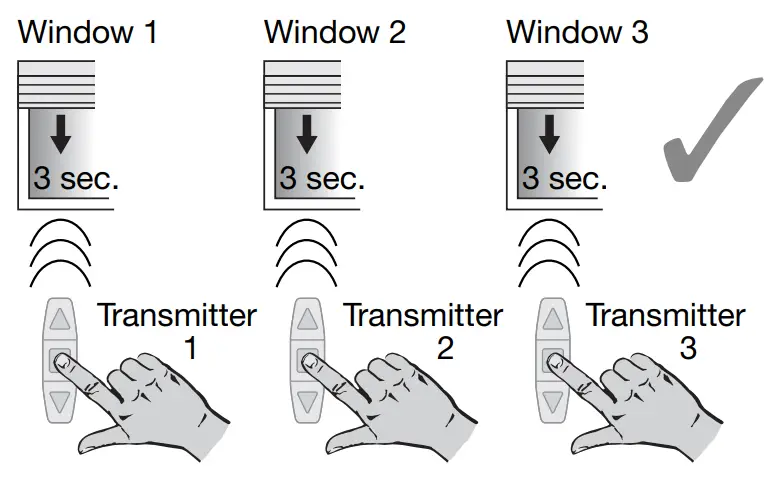 Window 1

3 sec.

Transmitter 1

Window 2

3 sec.

Transmitter 2

Window 3

3 sec.

Transmitter 3