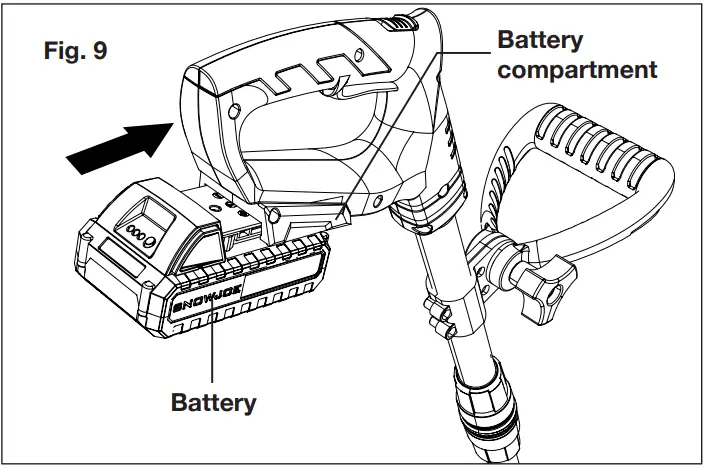 Fig. 9

Battery compartment

SNOWJOE

Battery