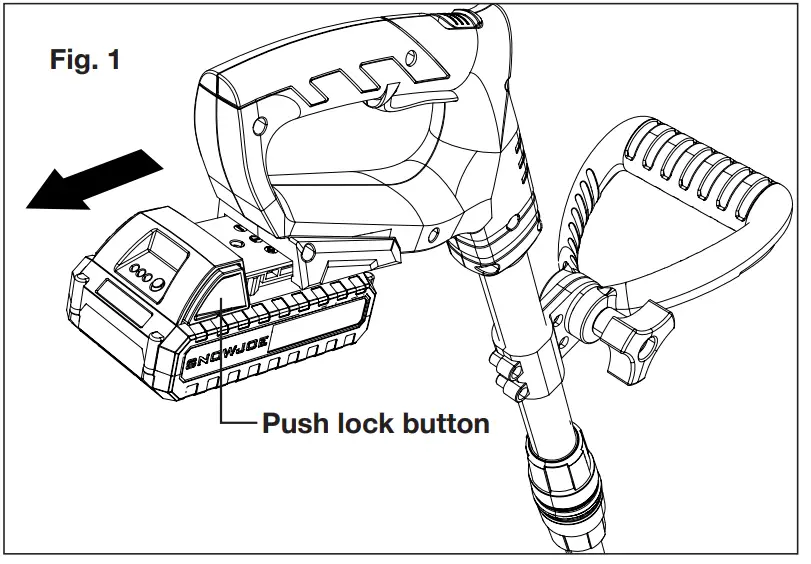 Fig. 1

SNOWJOE

Push lock button