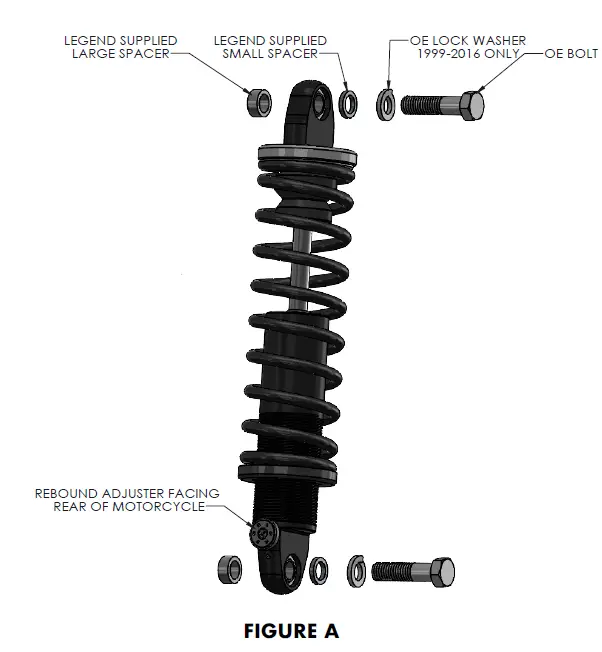 LEGEND SUPPLIED
LARGE SPACER

LEGEND SUPPLIED
SMALL SPACER

OE LOCK WASHER
1999-2016 ONLY

OE BOLT

REBOUND ADJUSTER FACING
REAR OF MOTORCYCLE

FIGURE A