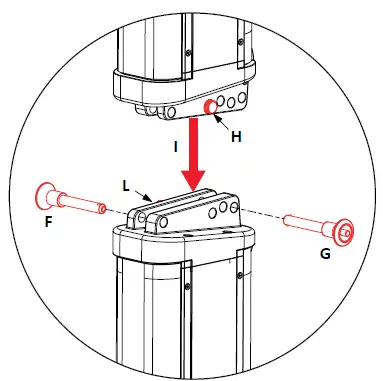 H
I
L
F
G