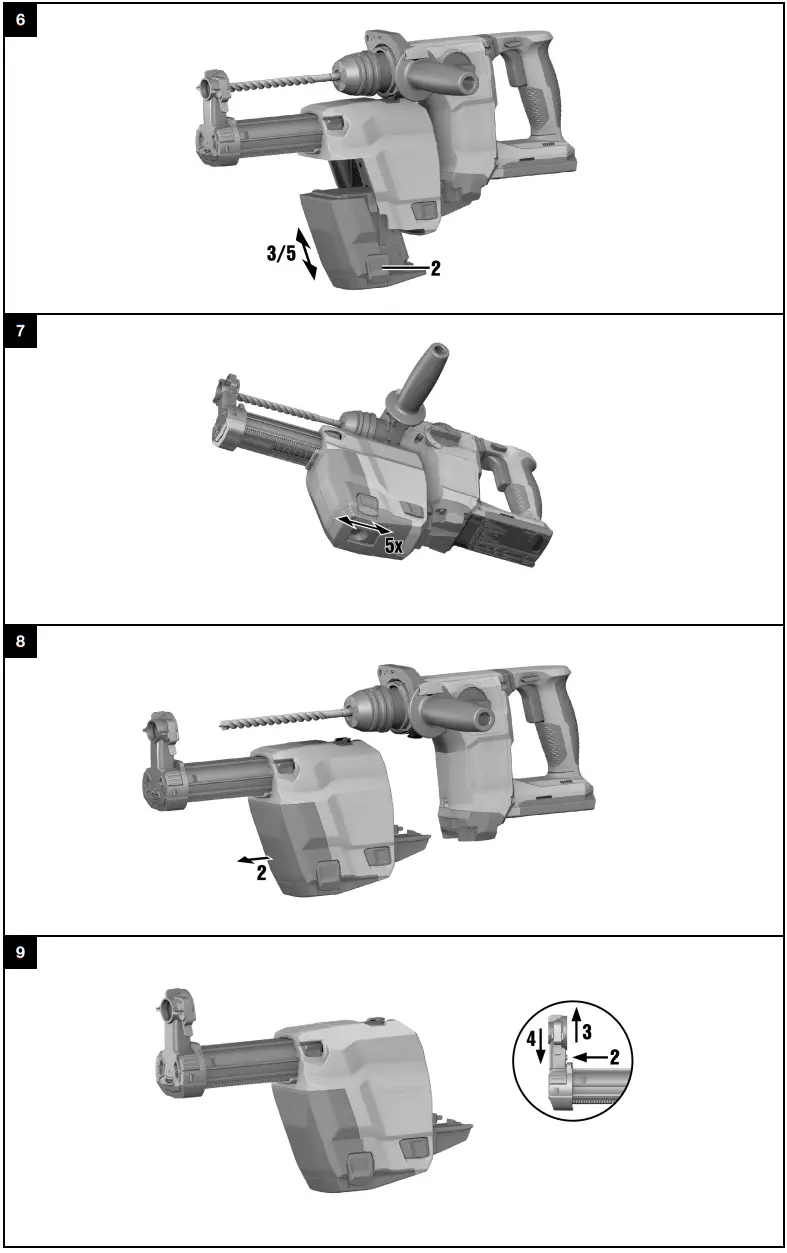 6

3/5

2

7

5x

8

2

9

4

3

2