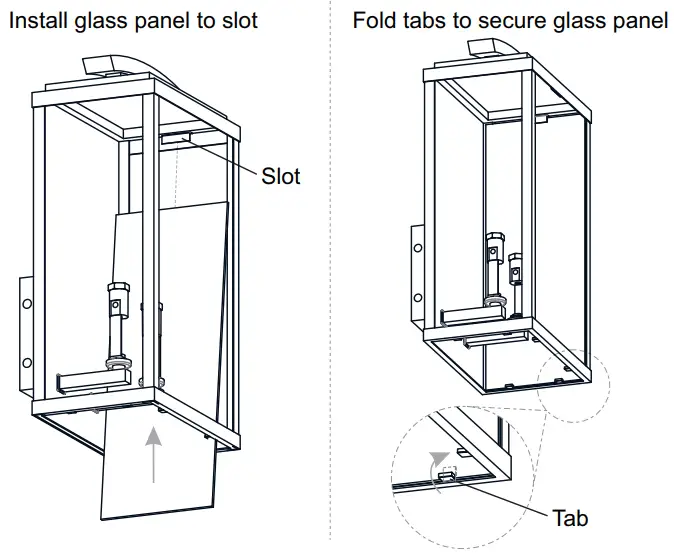 Install glass panel to slot

Slot

Fold tabs to secure glass panel

Tab