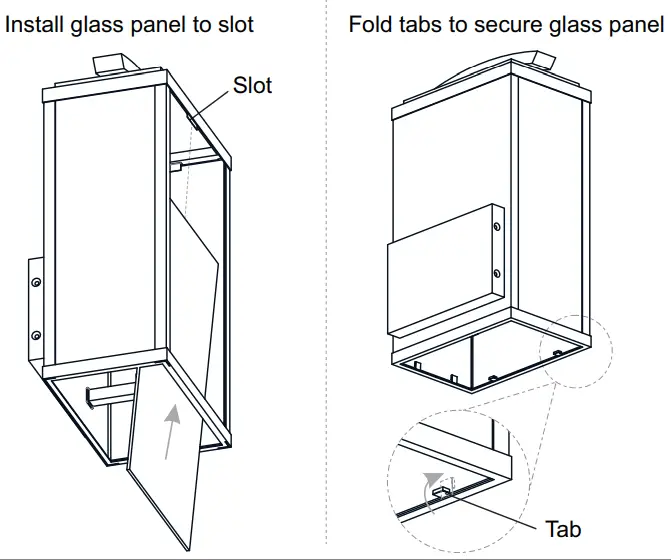 Install glass panel to slot

Slot

Fold tabs to secure glass panel

Tab