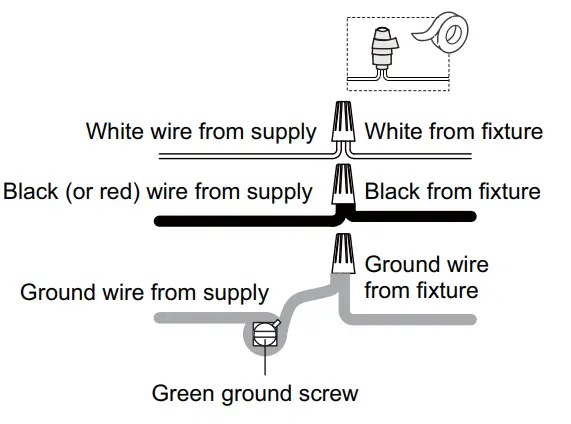 White wire from supply

White from fixture

Black (or red) wire from supply

Black from fixture

Ground wire from supply

Ground wire from fixture

Green ground screw