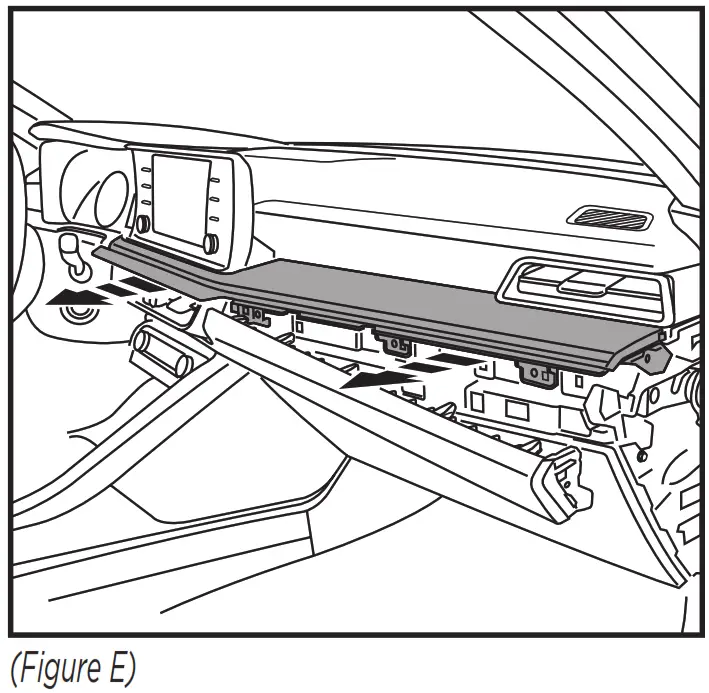 (Figure E)