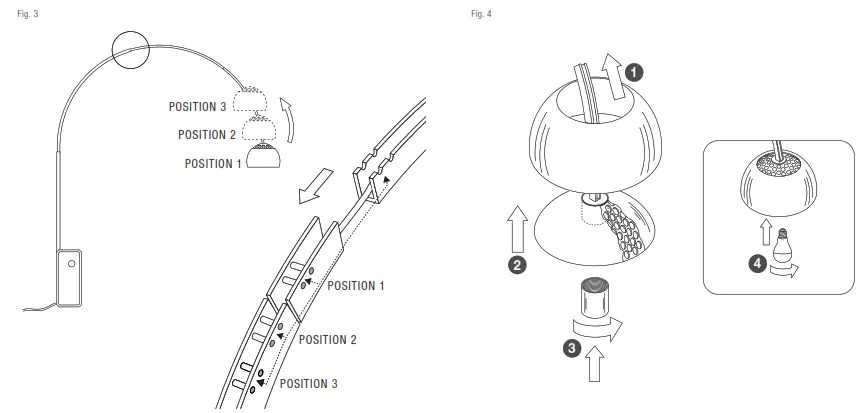 Fig. 3

POSITION 3
POSITION 2
POSITION 1

POSITION 1
POSITION 2
POSITION 3

Fig. 4

1
2
3
4