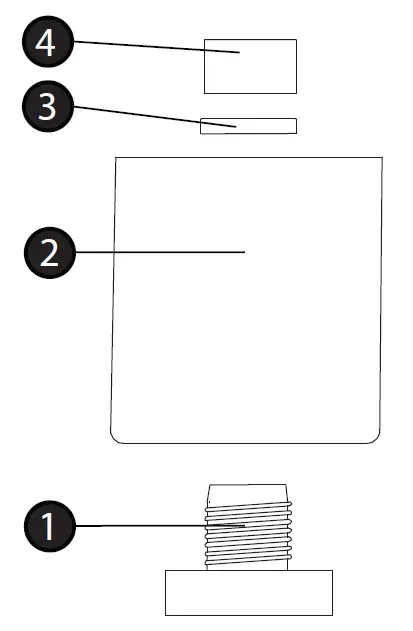 4
3
2
1