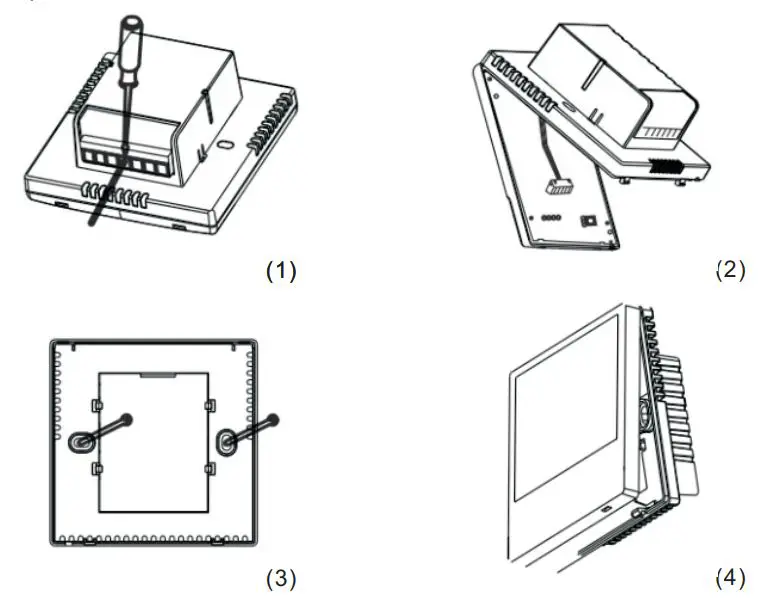 (1)

(2)

(3)

(4)