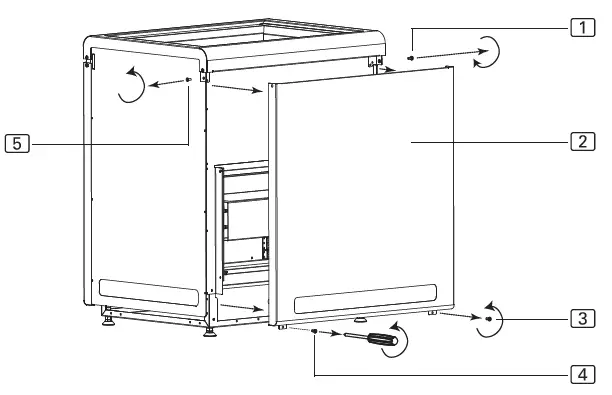 1
5
2
3
4