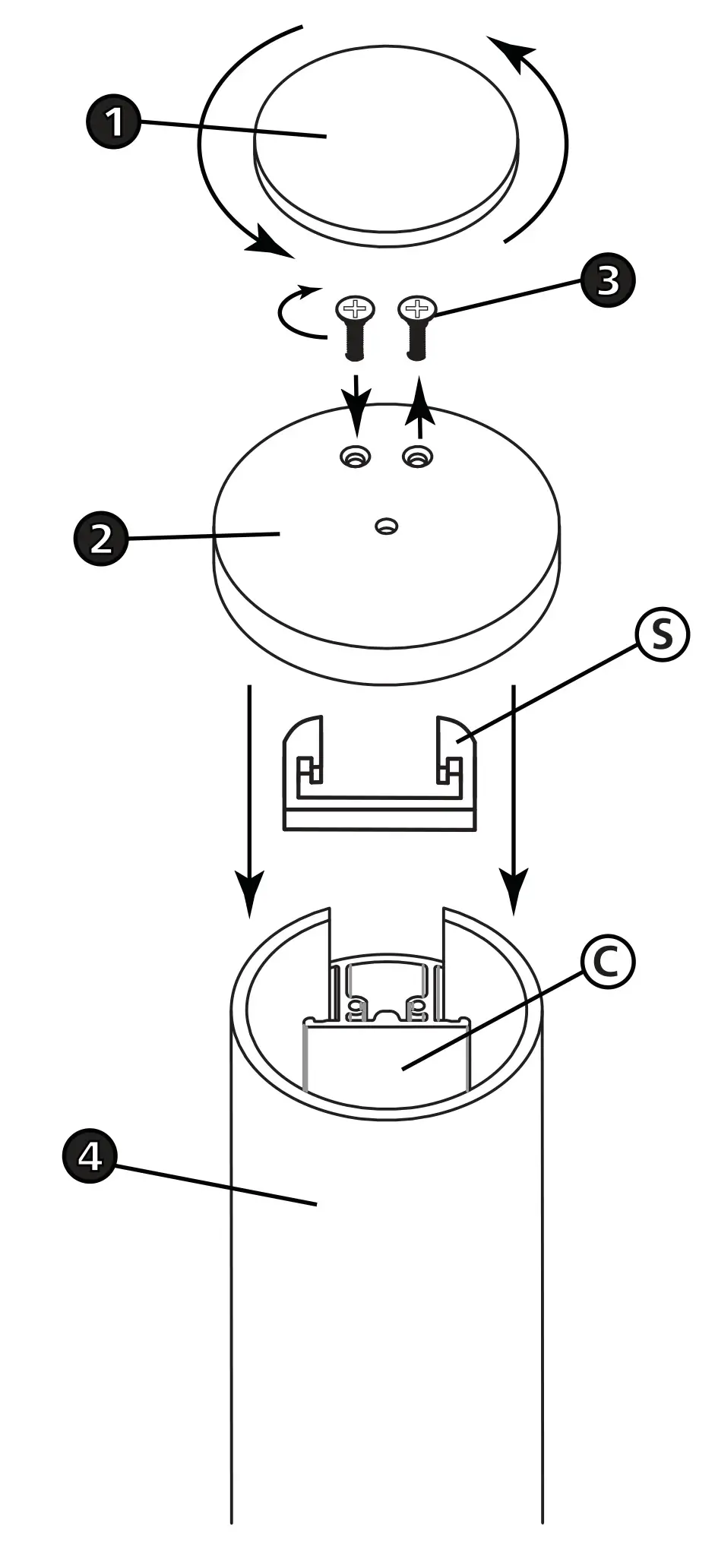 1
3
2
S
C
4