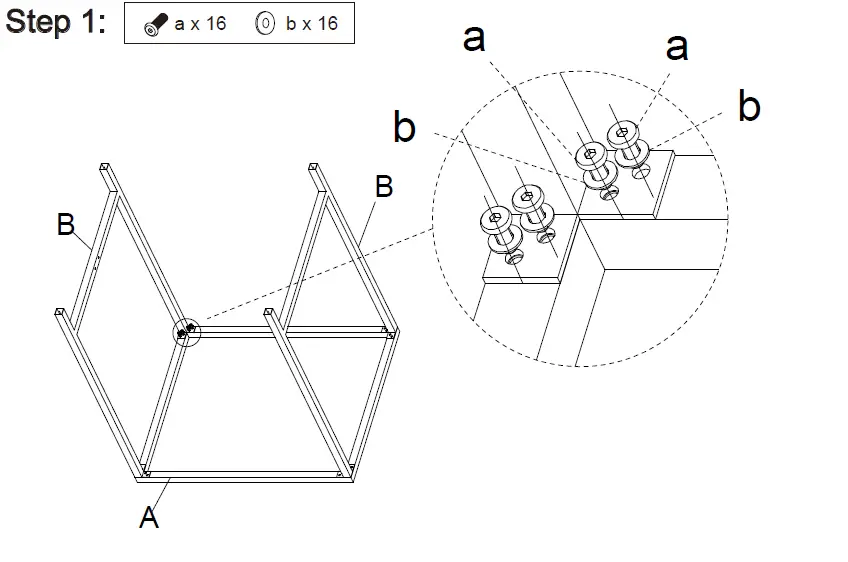 Step 1: a x 16 b x 16

a
a
b
b

B
B

A