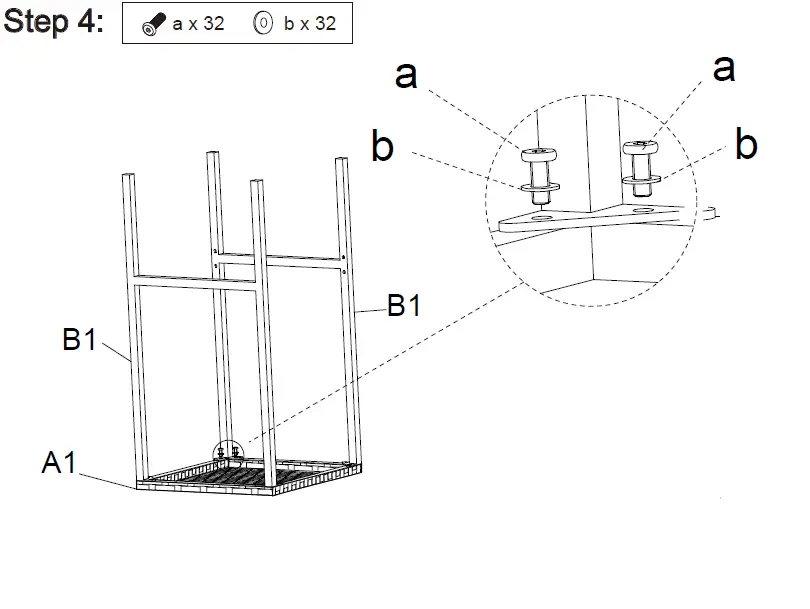 Step 4: a x 32 b x 32

a
a
b
b

B1
B1
A1