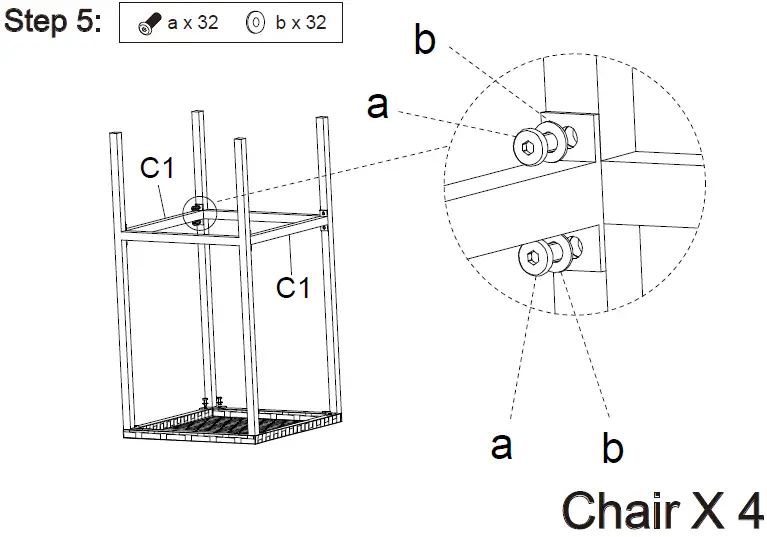 Step 5:

a x 32 b x 32

b

a

C1

C1

a b

Chair X 4