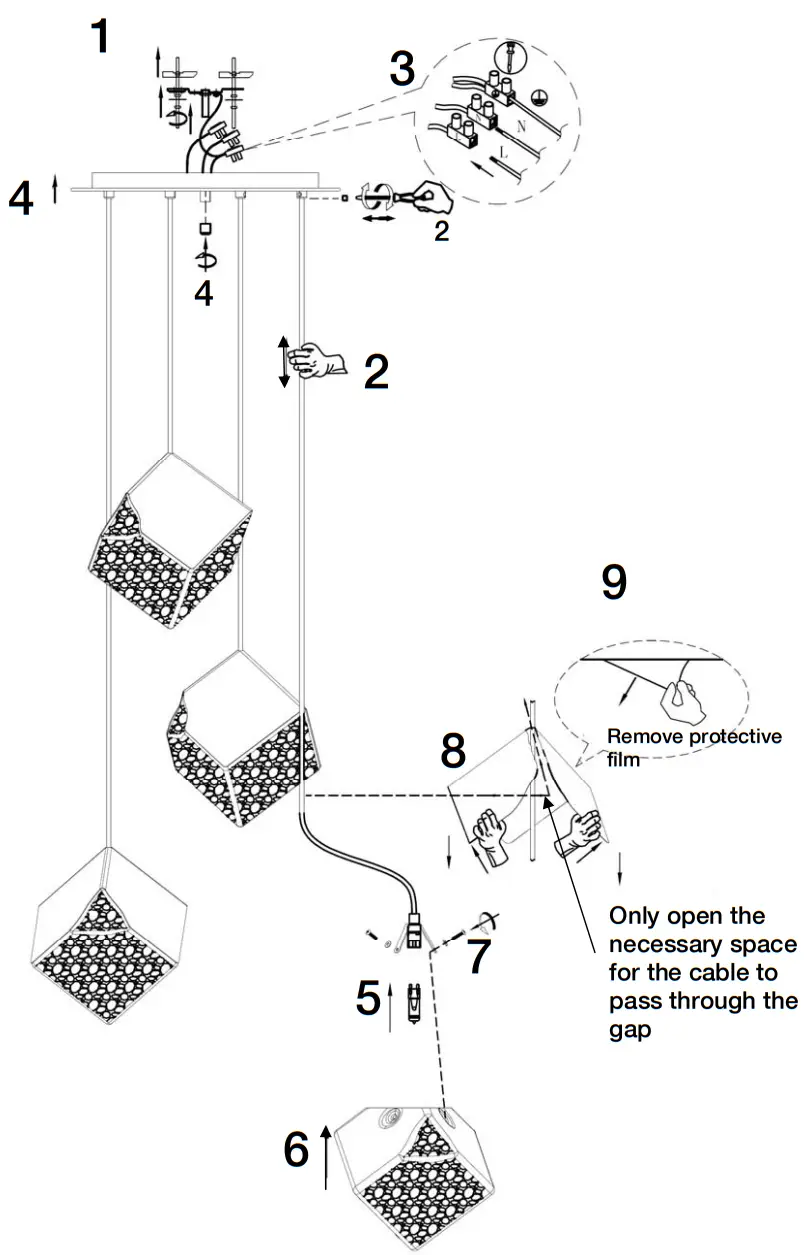 1

3

N

L

4

2

4

2

9

Remove protective film

8

Only open the necessary space for the cable to pass through the gap

7

5

6