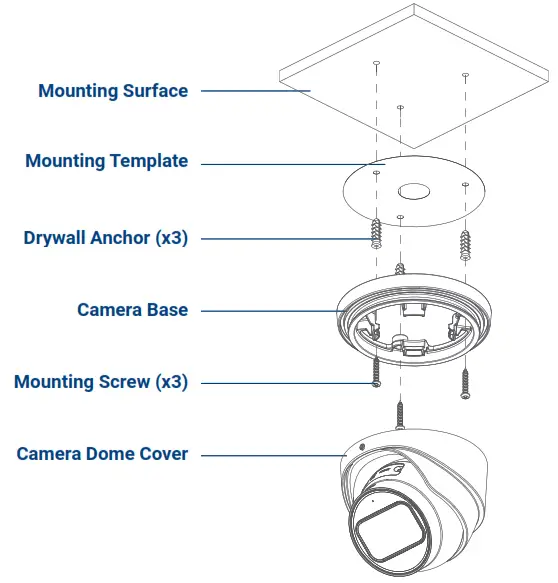 Mounting Surface

Mounting Template

Drywall Anchor (x3)

Camera Base

Mounting Screw (x3)

Camera Dome Cover