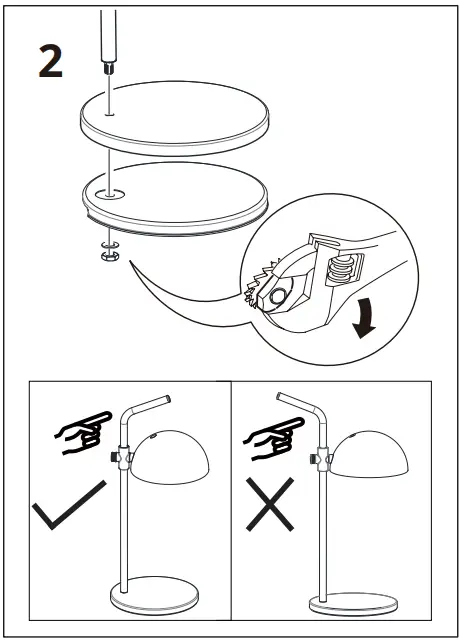 2