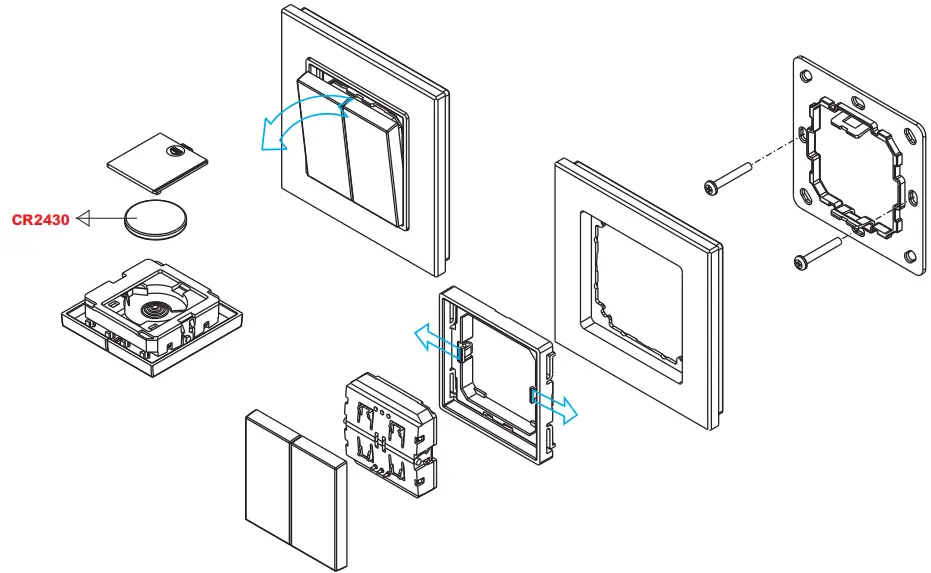 CR2430