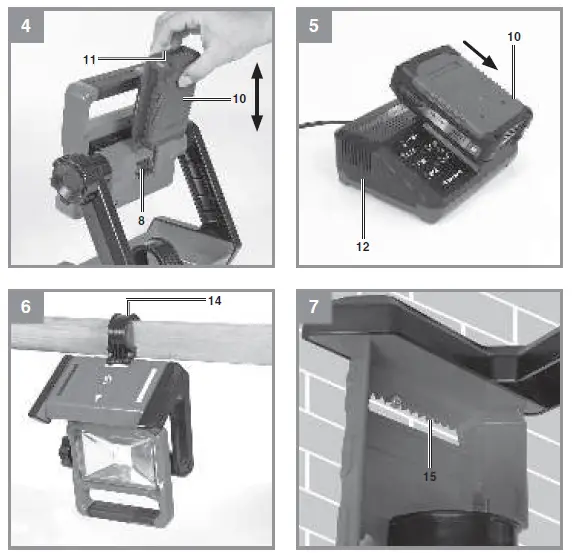 4
11
10
8

5
10
12

6
14

7
15