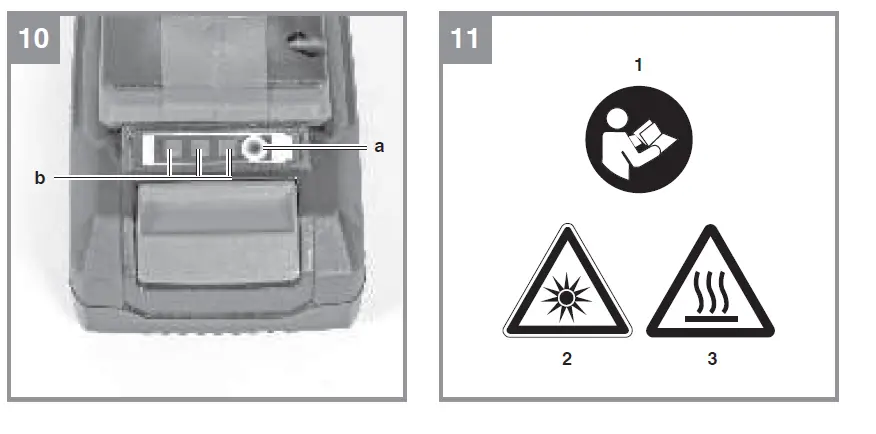 10

a

b

11

1

2

3