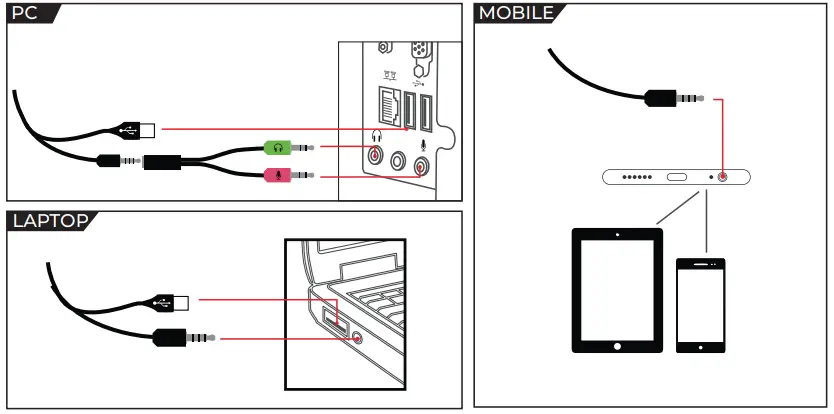 PC

LAPTOP

MOBILE