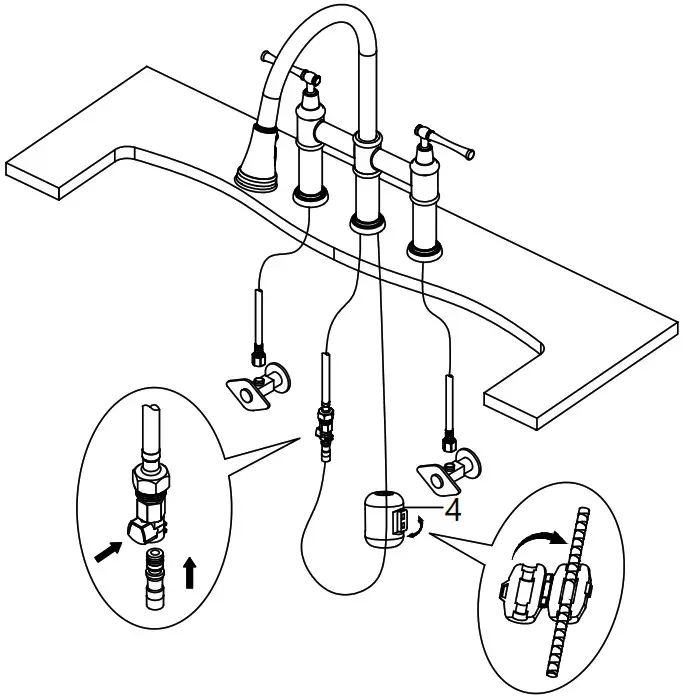 4