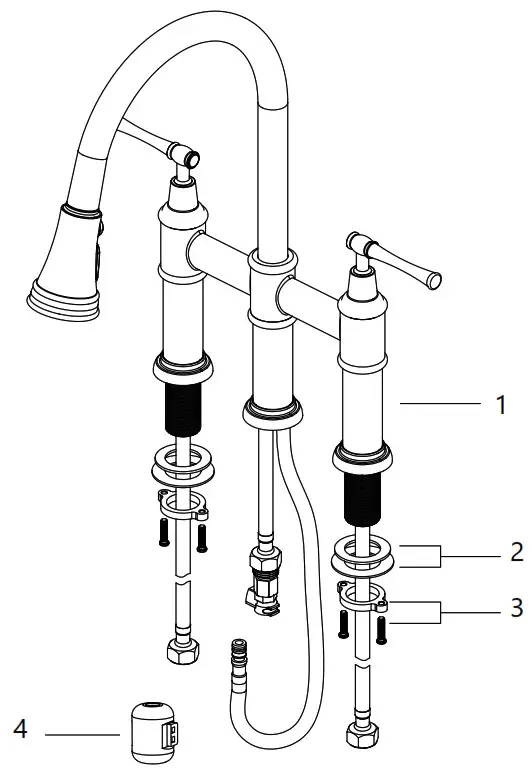 1
2
3
4