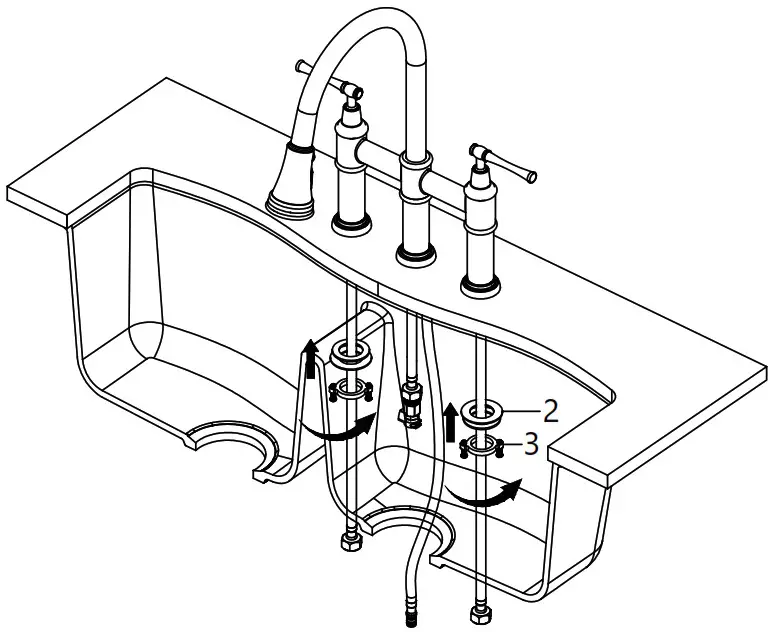 2
3