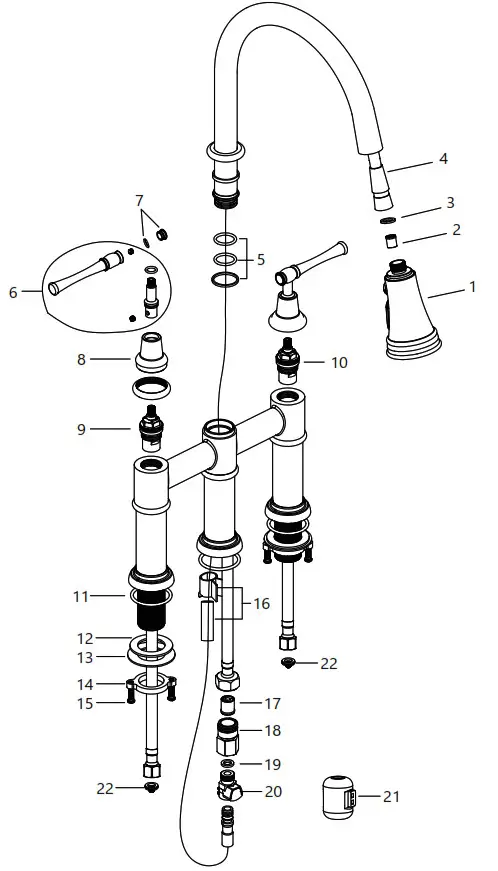 4
3
2
1
7
5
6
8
10
9
11
16
12
13
22
14
15
17
18
19
22
20
21